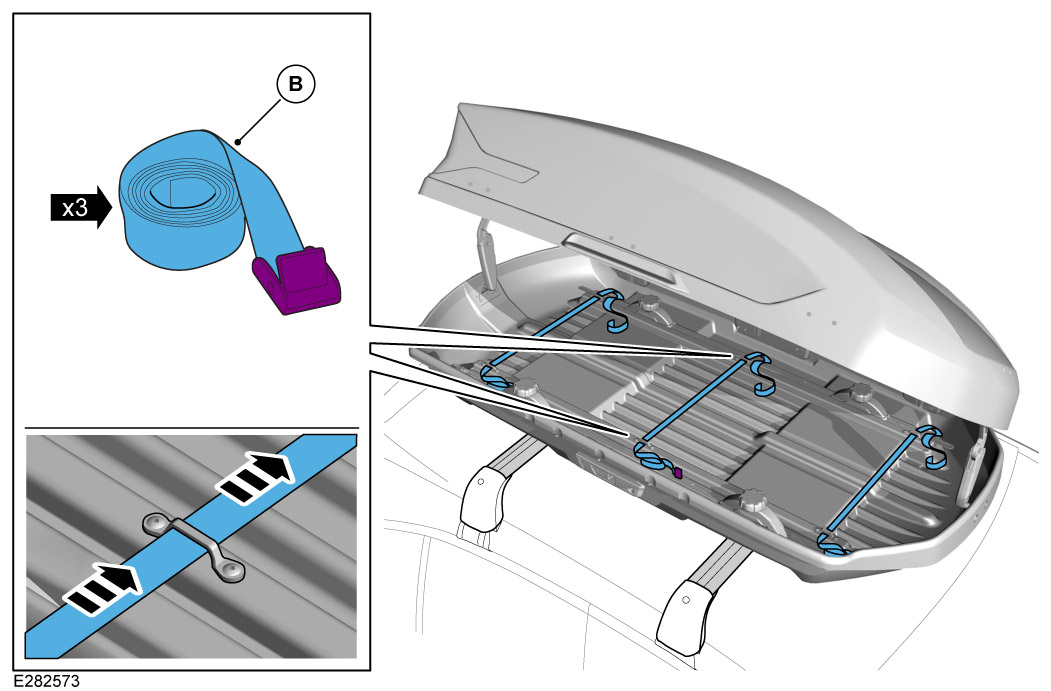 B
x3
E282573