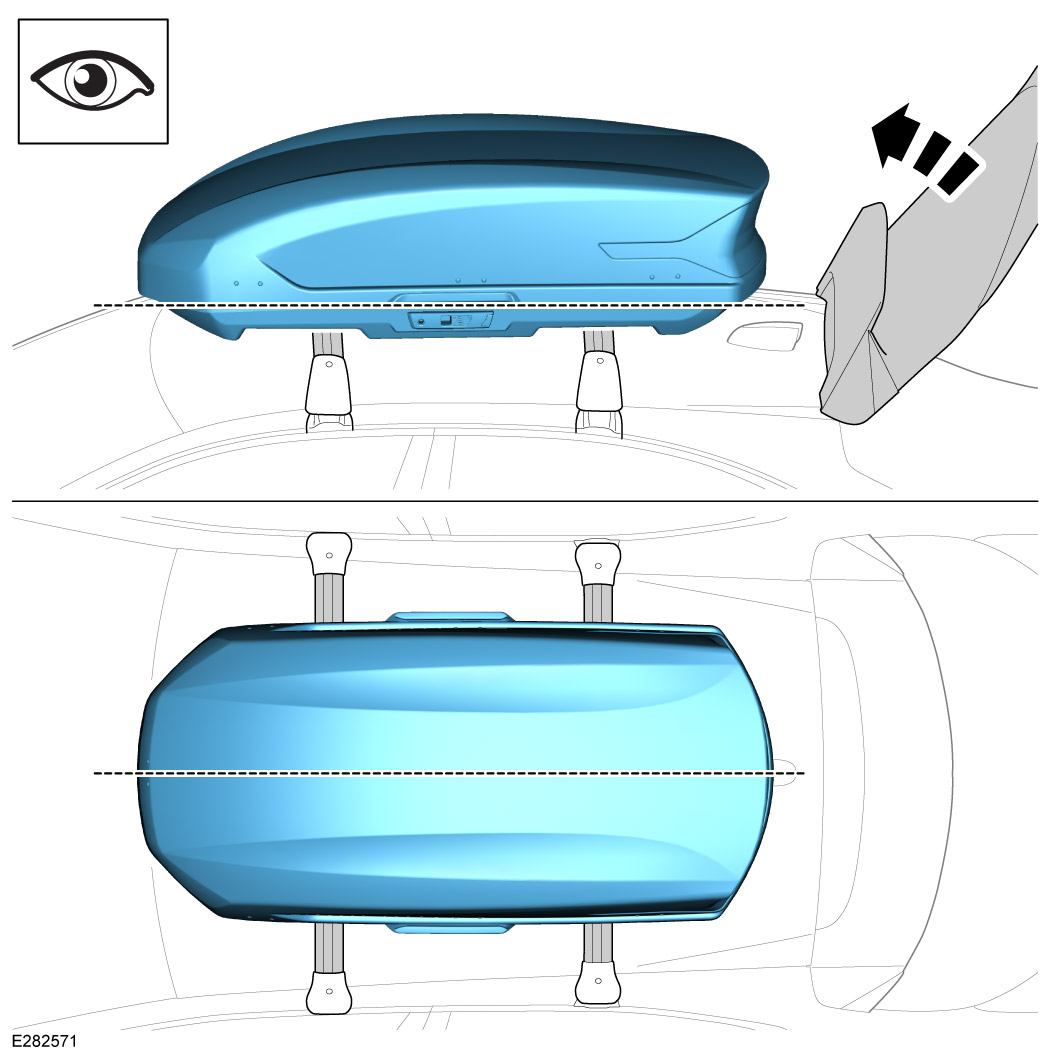 E282571