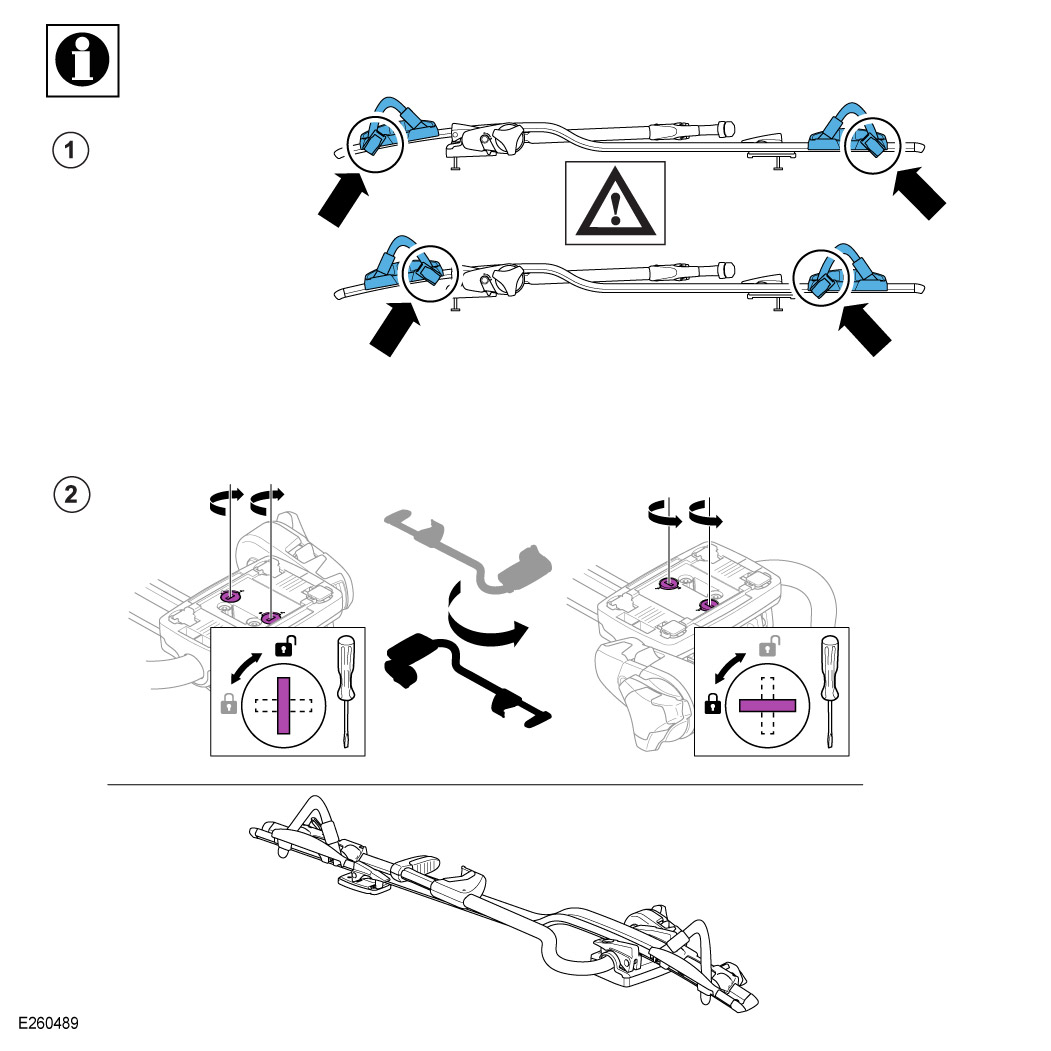 1

2

E260489