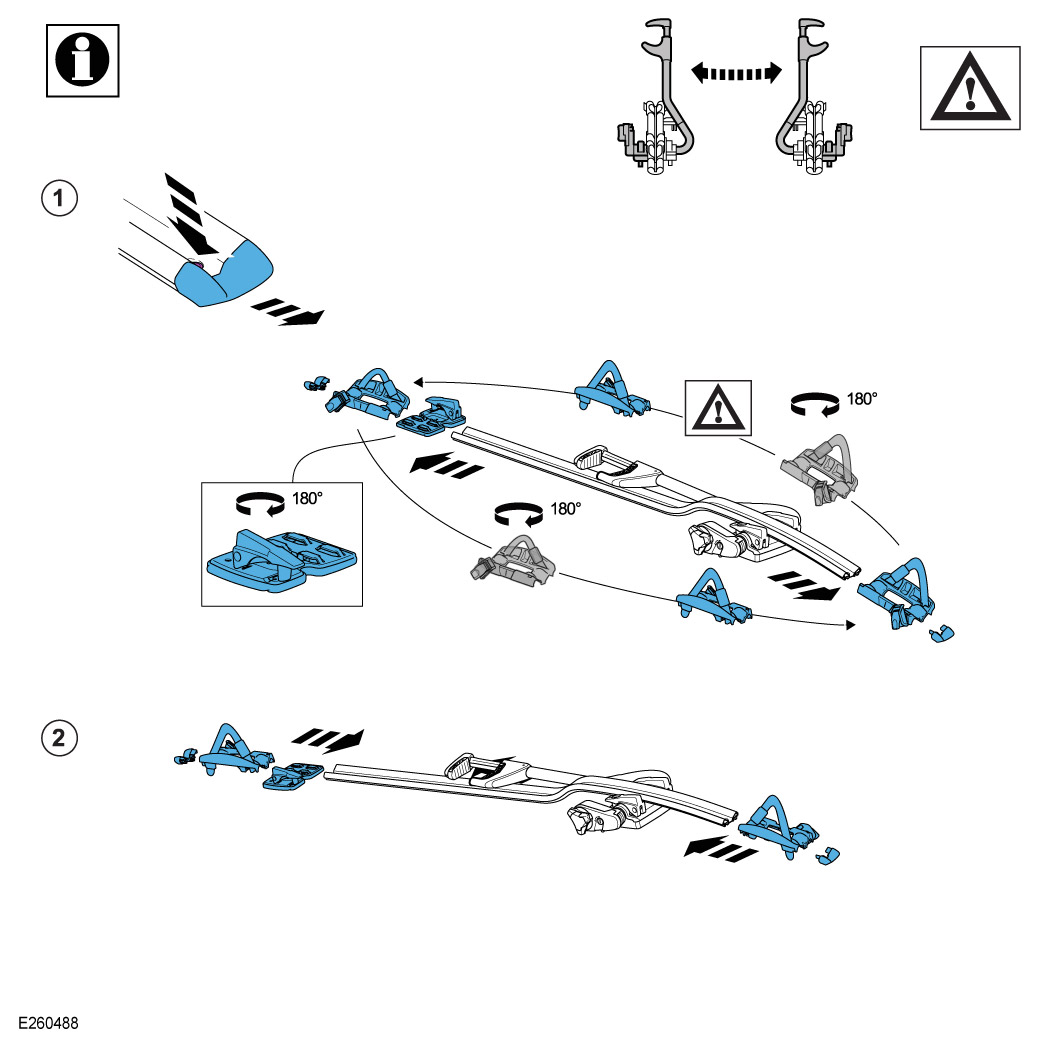 1

180°

180°

180°

2

E260488