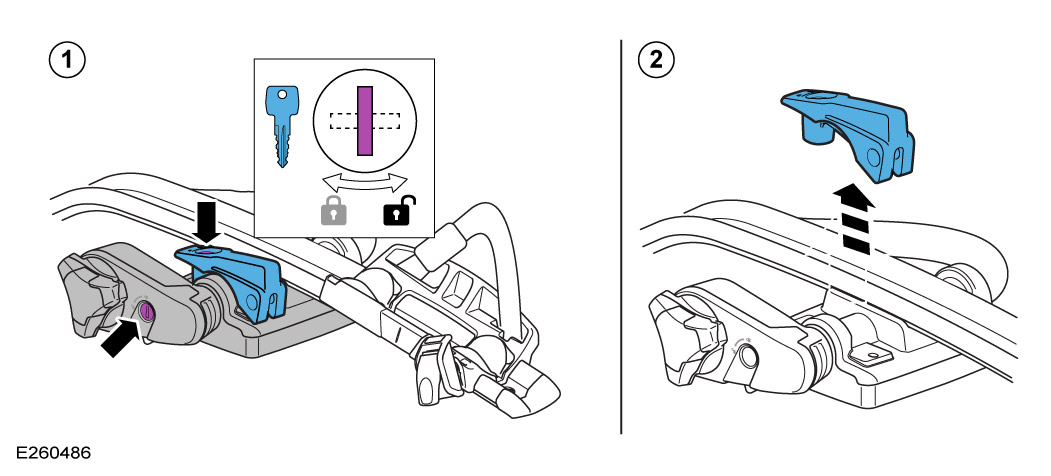 1

2

E260486