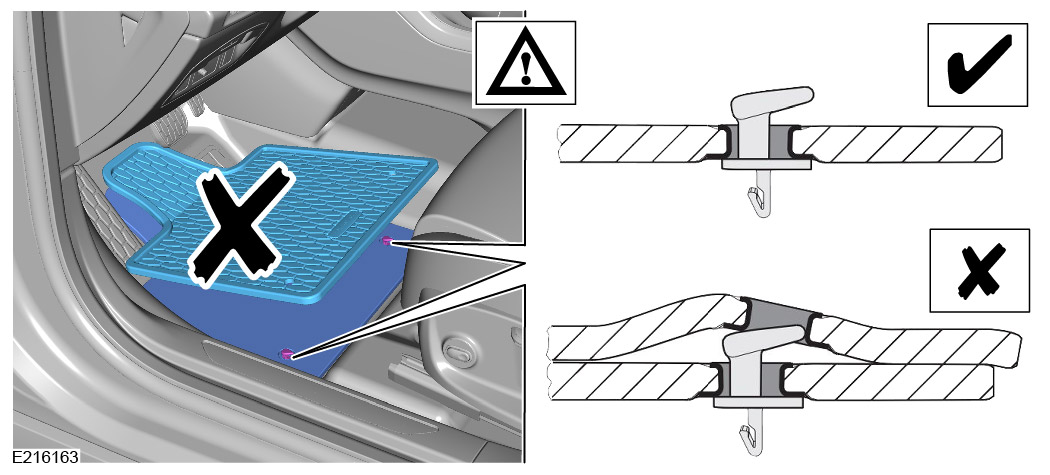 E216163