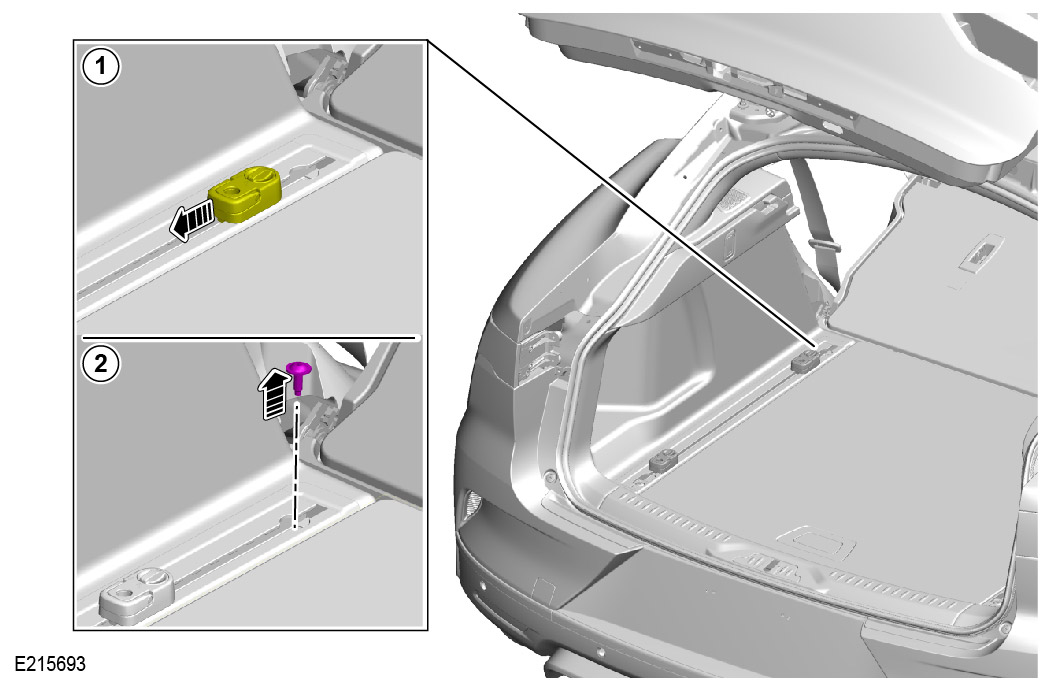 1

2

E215693