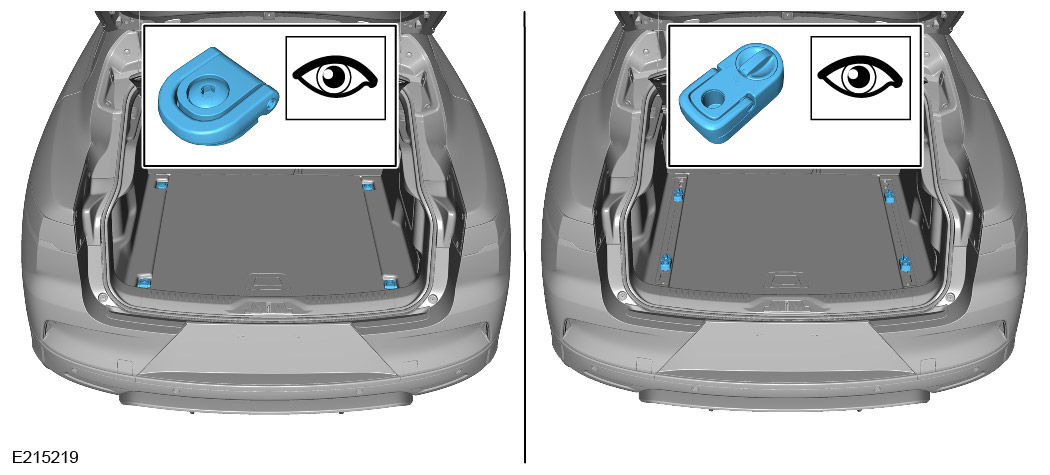 E215219